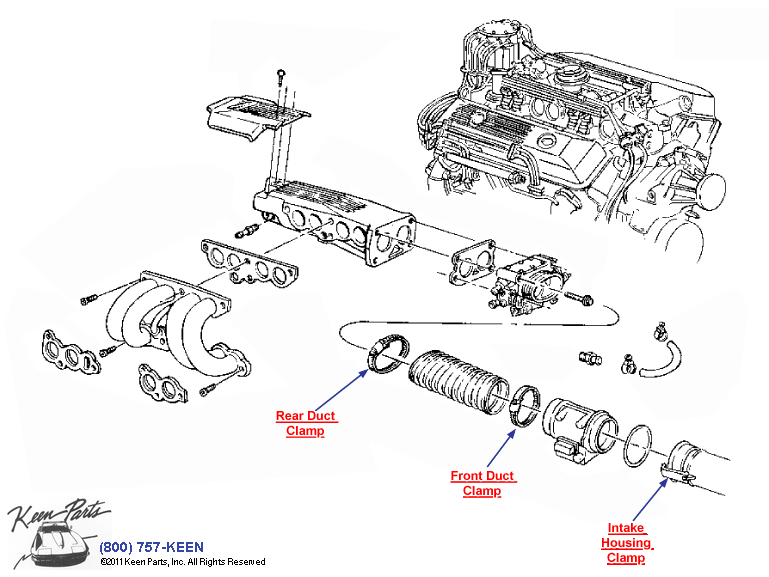 Rear Duct Clamp

Front Duct Clamp

Intake Housing Clamp

Keen Parts

(800) 757-KEEN
©2011 Keen Parts, Inc. All Rights Reserved