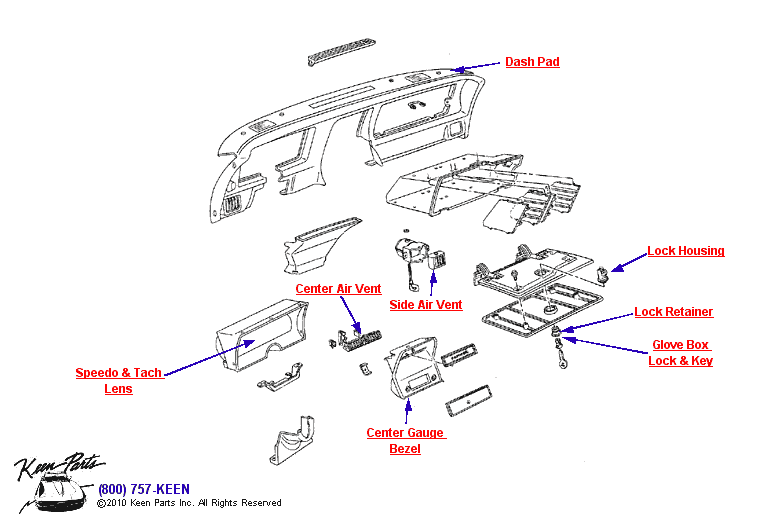 Dash Pad

Lock Housing

Center Air Vent

Side Air Vent

Lock Retainer

Glove Box Lock & Key

Speedo & Tach Lens

Center Gauge Bezel

Keen Parts

(800) 757-KEEN

©2010 Keen Parts Inc. All Rights Reserved