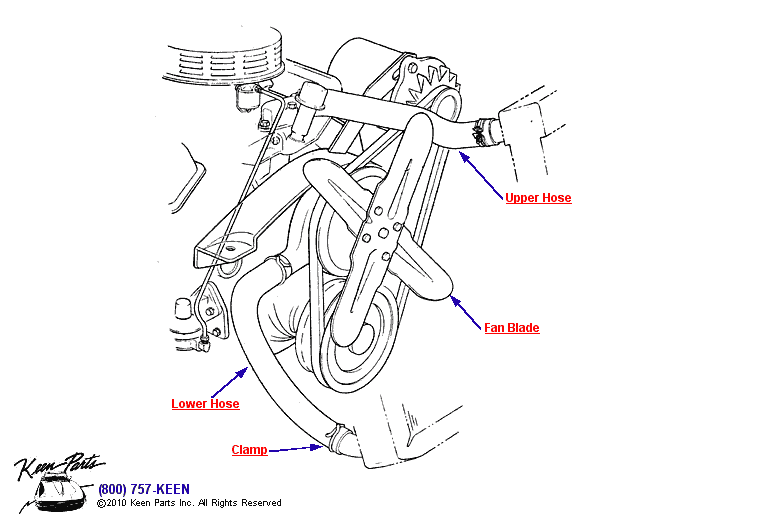 Upper Hose

Fan Blade

Lower Hose

Clamp

Keen Parts

(800) 757-KEEN
©2010 Keen Parts Inc. All Rights Reserved