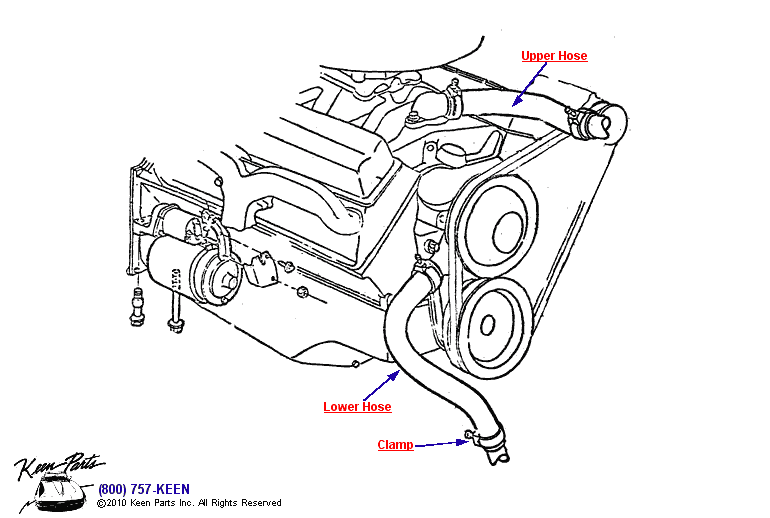 Upper Hose

Lower Hose

Clamp

Keen Parts

(800) 757-KEEN
©2010 Keen Parts Inc. All Rights Reserved