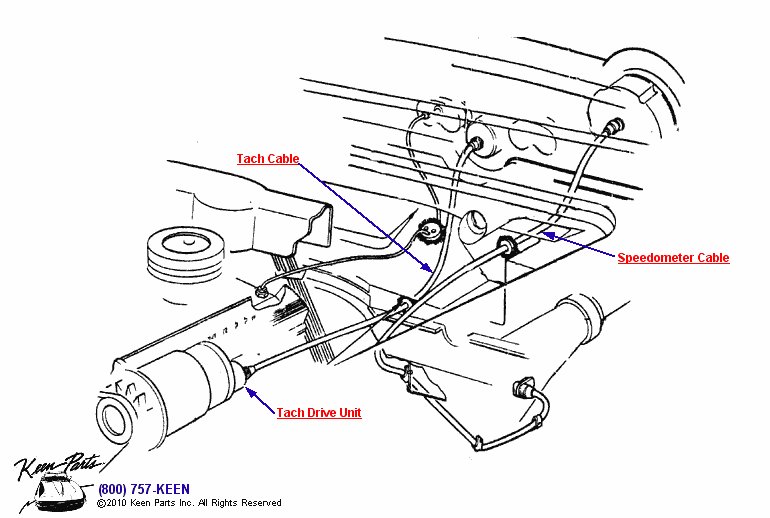 Tach Cable

Speedometer Cable

Tach Drive Unit

Keen Parts

(800) 757-KEEN

©2010 Keen Parts Inc. All Rights Reserved