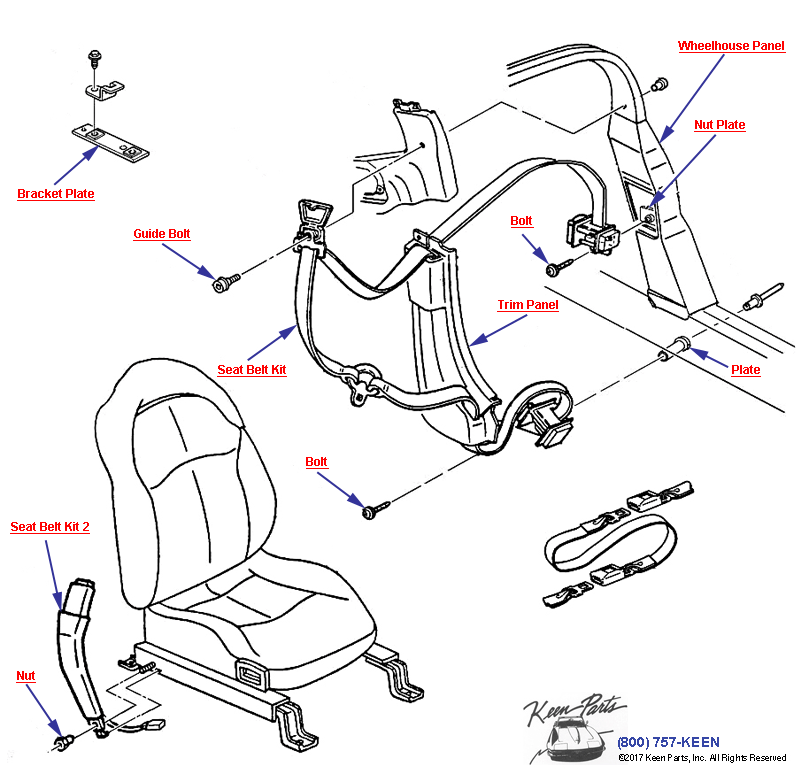 Wheelhouse Panel

Nut Plate

Bracket Plate

Guide Bolt

Bolt

Trim Panel

Seat Belt Kit

Plate

Bolt

Seat Belt Kit 2

Nut

Keen Parts

(800) 757-KEEN

©2017 Keen Parts, Inc. All Rights Reserved