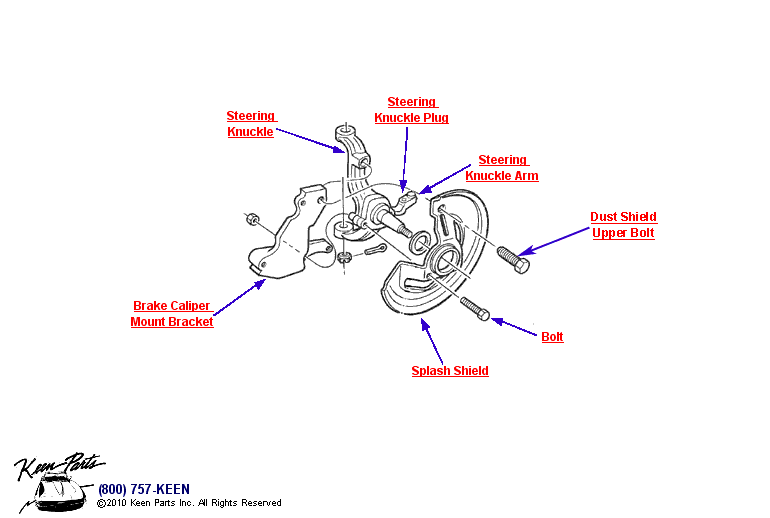 Steering Knuckle

Steering Knuckle Plug

Steering Knuckle Arm

Dust Shield Upper Bolt

Brake Caliper Mount Bracket

Bolt

Splash Shield

Keen Parts

(800) 757-KEEN
©2010 Keen Parts Inc. All Rights Reserved