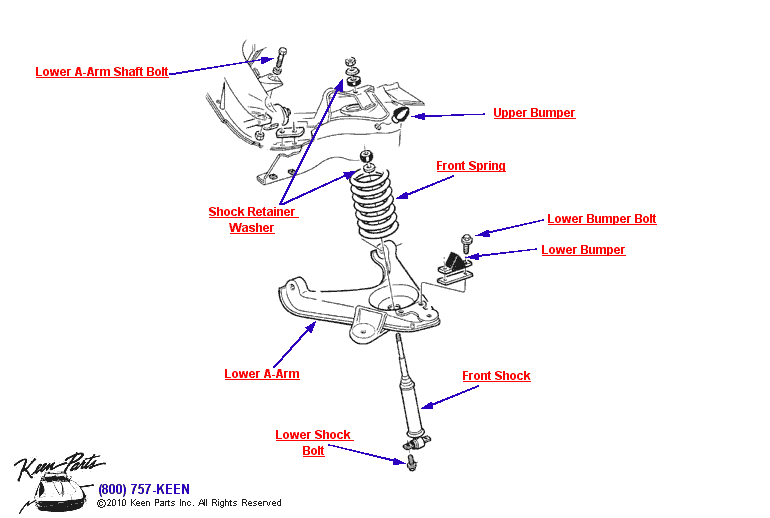 Lower A-Arm Shaft Bolt

Upper Bumper

Front Spring

Shock Retainer Washer

Lower Bumper Bolt

Lower Bumper

Lower A-Arm

Front Shock

Lower Shock Bolt

Keen Parts

(800) 757-KEEN
©2010 Keen Parts Inc. All Rights Reserved