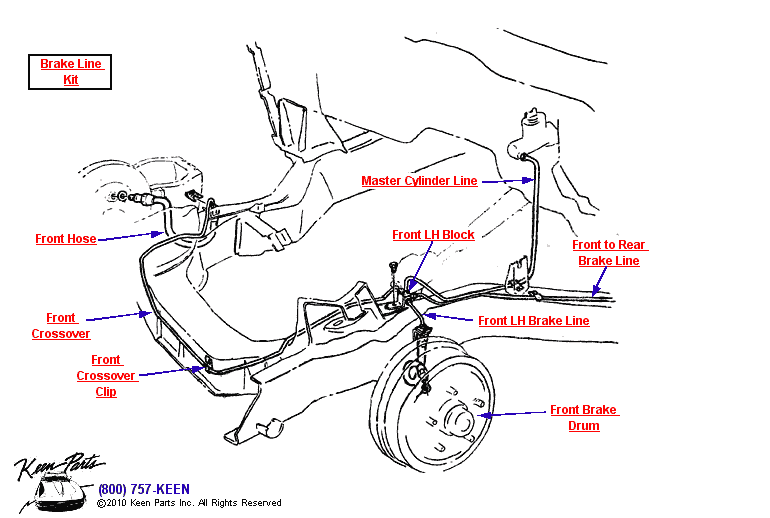 Brake Line Kit

Master Cylinder Line

Front Hose

Front LH Block

Front to Rear Brake Line

Front Crossover

Front LH Brake Line

Front Crossover Clip

Front Brake Drum

Keen Parts

(800) 757-KEEN

©2010 Keen Parts Inc. All Rights Reserved