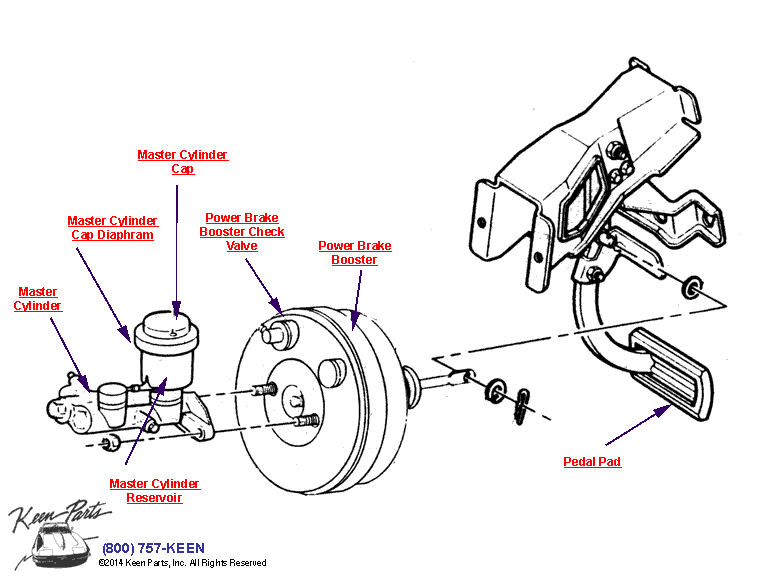 Master Cylinder Cap

Master Cylinder Cap Diaphram

Power Brake Booster Check Valve

Power Brake Booster

Master Cylinder

Master Cylinder Reservoir

Pedal Pad

Keen Parts

(800) 757-KEEN

©2014 Keen Parts, Inc. All Rights Reserved