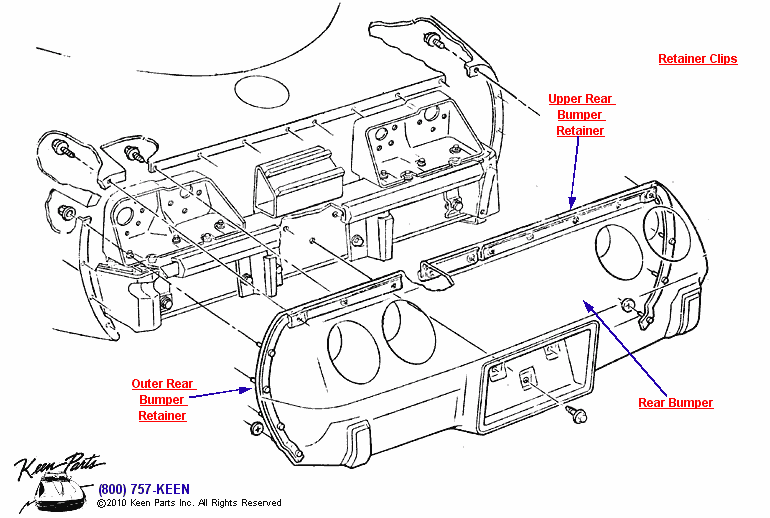 Retainer Clips

Upper Rear Bumper Retainer

Outer Rear Bumper Retainer

Rear Bumper

Keen Parts

(800) 757-KEEN

©2010 Keen Parts Inc. All Rights Reserved