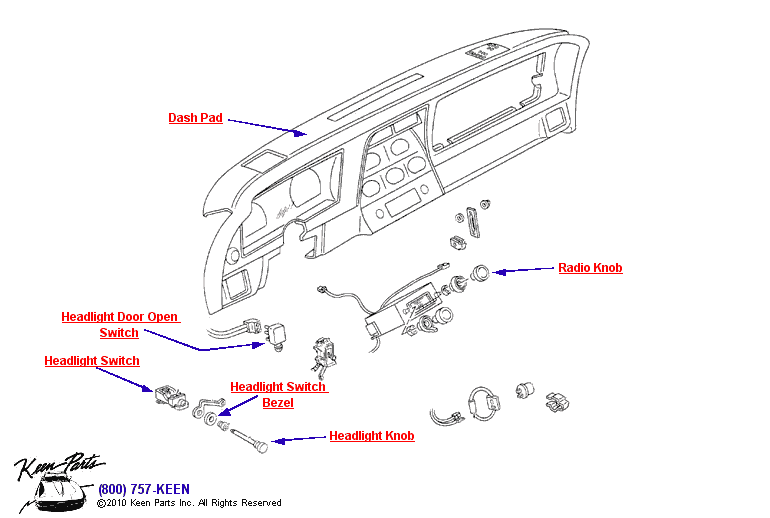 Dash Pad

Radio Knob

Headlight Door Open Switch

Headlight Switch

Headlight Switch Bezel

Headlight Knob

Keen Parts

(800) 757-KEEN
©2010 Keen Parts Inc. All Rights Reserved