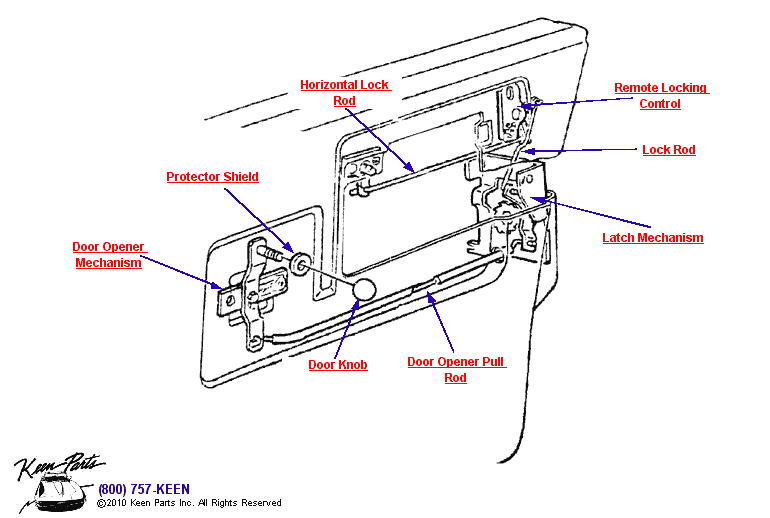 Horizontal Lock Rod

Remote Locking Control

Lock Rod

Protector Shield

Latch Mechanism

Door Opener Mechanism

Door Knob

Door Opener Pull Rod

Keen Parts

(800) 757-KEEN
©2010 Keen Parts Inc. All Rights Reserved