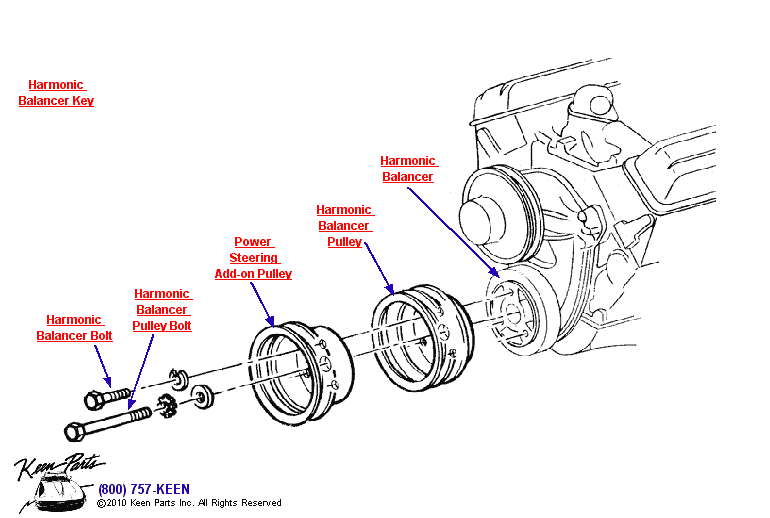 Harmonic Balancer Key

Harmonic Balancer

Harmonic Balancer Pulley

Power Steering Add-on Pulley

Harmonic Balancer Pulley Bolt

Harmonic Balancer Bolt

Keen Parts

(800) 757-KEEN
©2010 Keen Parts Inc. All Rights Reserved