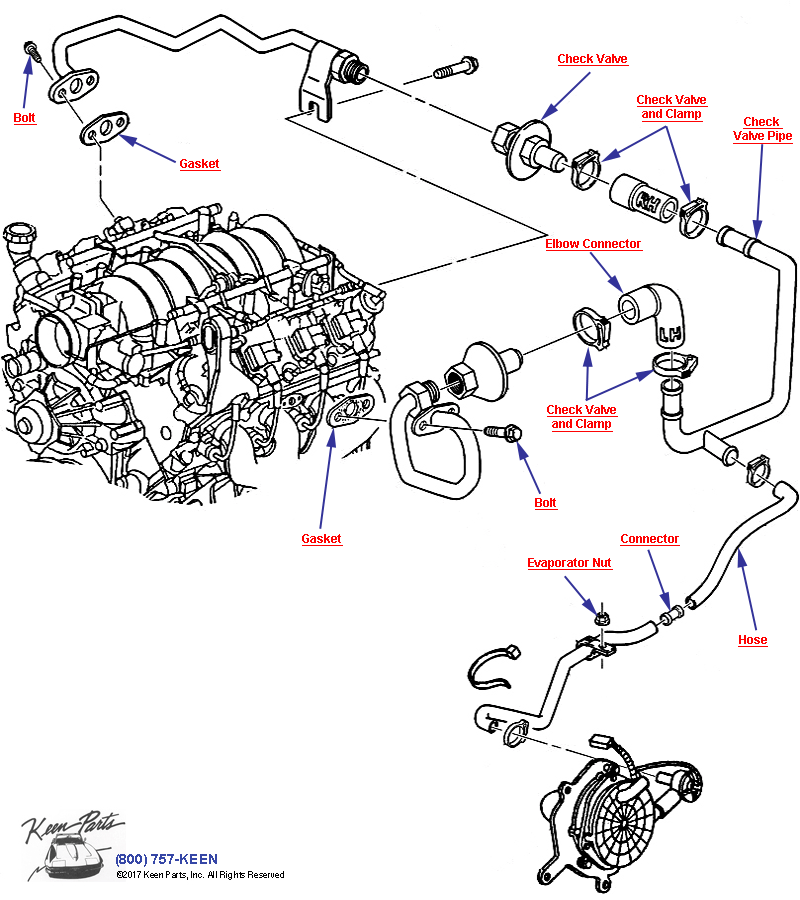 Bolt

Gasket

Check Valve

Check Valve and Clamp

Check Valve Pipe

RH

Elbow Connector

LH

Check Valve and Clamp

Bolt

Gasket

Connector

Evaporator Nut

Hose

Keen Parts

(800) 757-KEEN
©2017 Keen Parts, Inc. All Rights Reserved