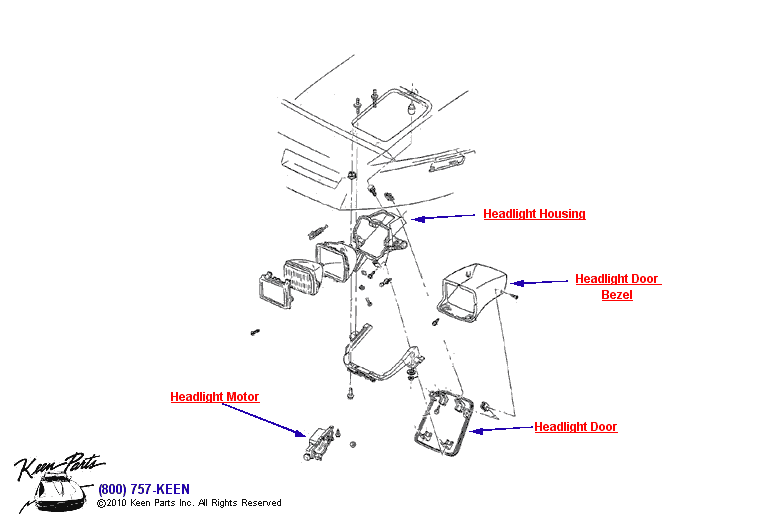 Headlight Housing

Headlight Door Bezel

Headlight Motor

Headlight Door

Keen Parts

(800) 757-KEEN
©2010 Keen Parts Inc. All Rights Reserved