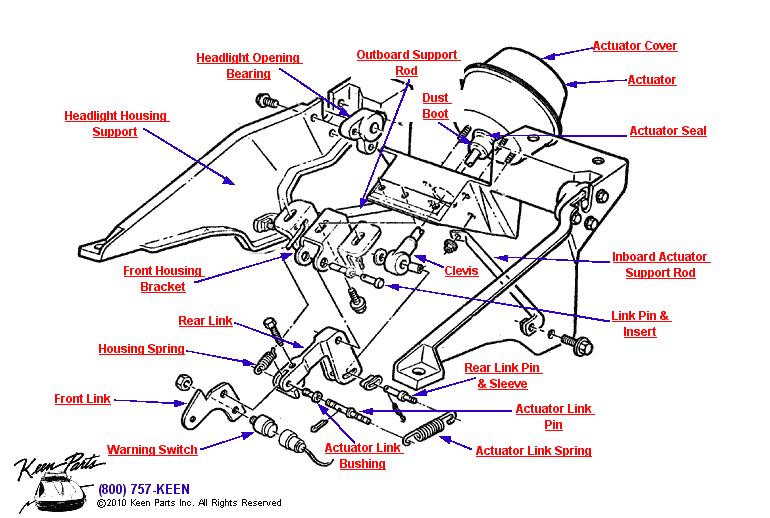 Headlight Opening Bearing

Outboard Support Rod

Actuator Cover

Actuator

Dust Boot

Actuator Seal

Headlight Housing Support

Inboard Actuator Support Rod

Front Housing Bracket

Clevis

Link Pin & Insert

Rear Link

Housing Spring

Rear Link Pin & Sleeve

Front Link

Actuator Link Pin

Warning Switch

Actuator Link Bushing

Actuator Link Spring

Keen Parts

(800) 757-KEEN

©2010 Keen Parts Inc. All Rights Reserved