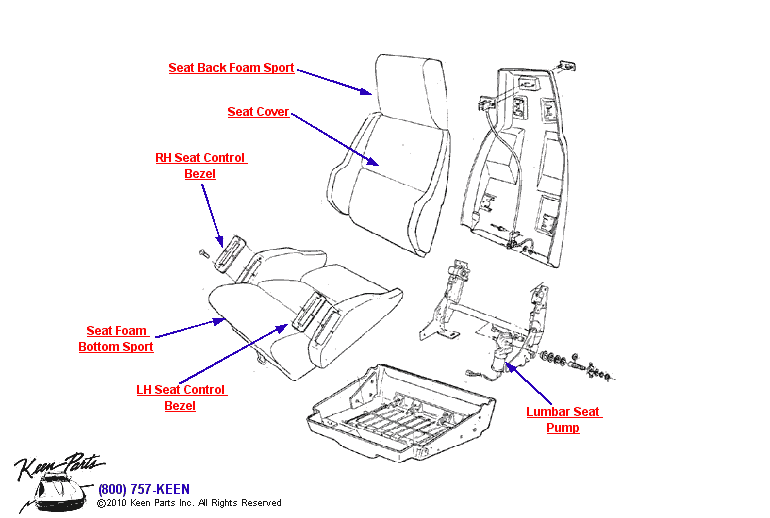 Seat Back Foam Sport

Seat Cover

RH Seat Control Bezel

Seat Foam Bottom Sport

LH Seat Control Bezel

Lumbar Seat Pump

Keen Parts

(800) 757-KEEN
©2010 Keen Parts Inc. All Rights Reserved