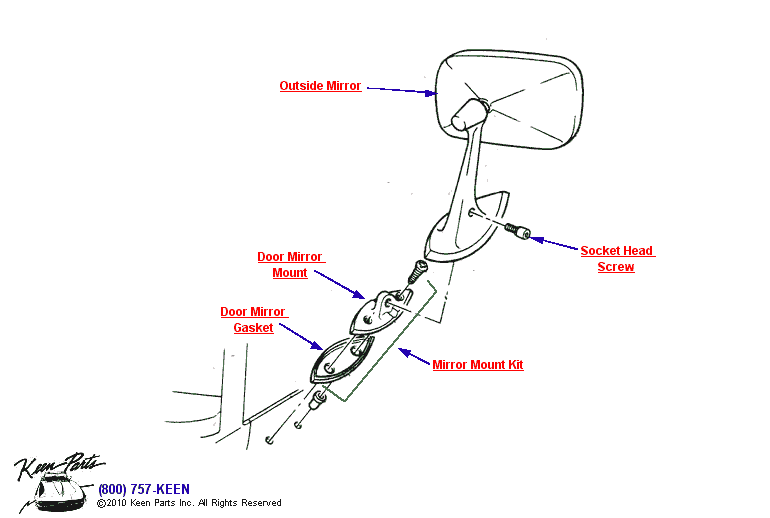 Outside Mirror

Socket Head Screw

Door Mirror Mount

Door Mirror Gasket

Mirror Mount Kit

Keen Parts

(800) 757-KEEN
©2010 Keen Parts Inc. All Rights Reserved