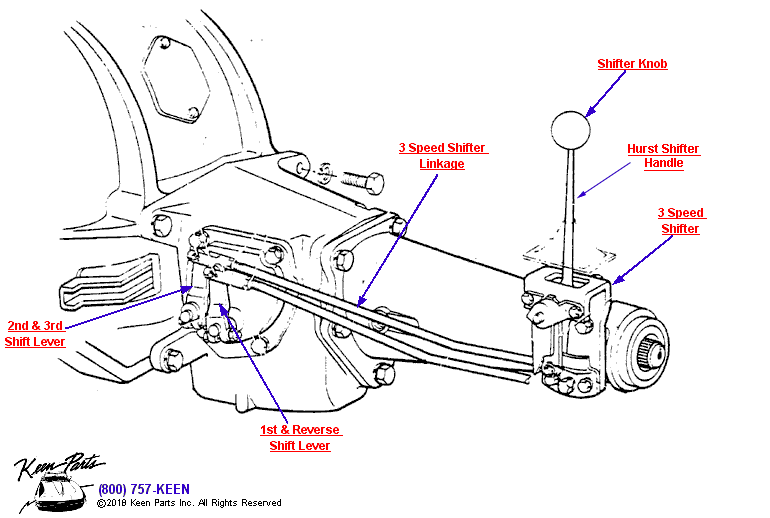 Shifter Knob

3 Speed Shifter Linkage

Hurst Shifter Handle

3 Speed Shifter

2nd & 3rd Shift Lever

1st & Reverse Shift Lever

Keen Parts

(800) 757-KEEN
©2018 Keen Parts Inc. All Rights Reserved