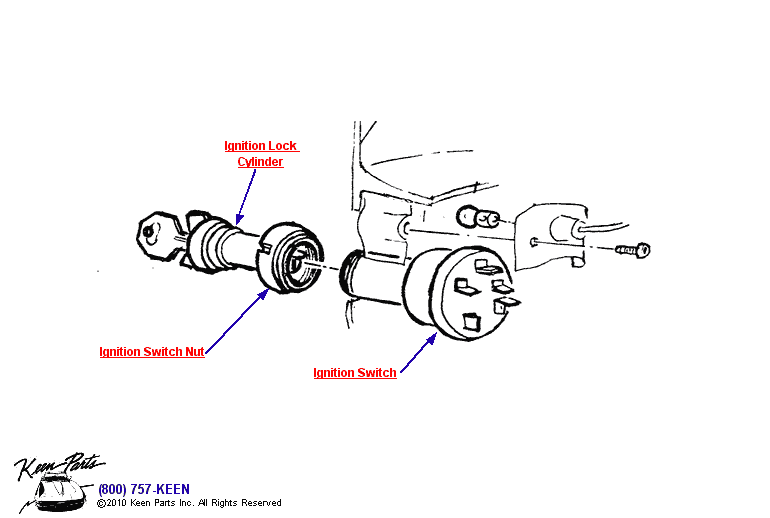 Ignition Lock Cylinder

Ignition Switch Nut

Ignition Switch

Keen Parts

(800) 757-KEEN
©2010 Keen Parts Inc. All Rights Reserved