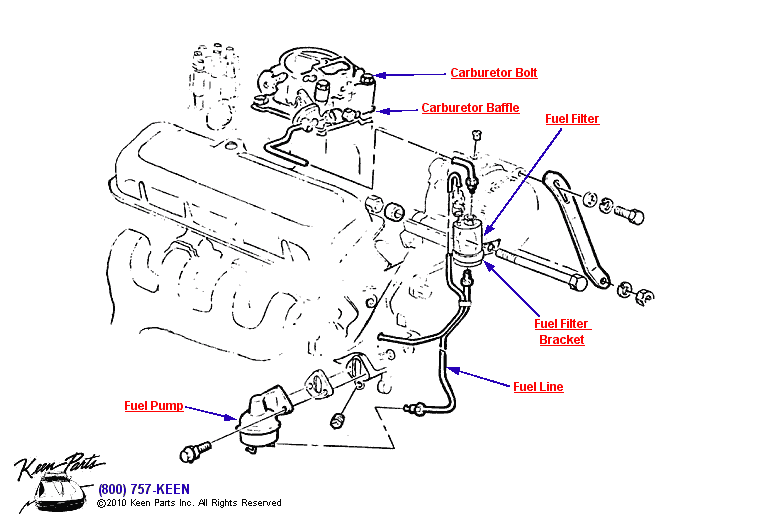 Carburetor Bolt

Carburetor Baffle

Fuel Filter

Fuel Filter Bracket

Fuel Line

Fuel Pump

Keen Parts

(800) 757-KEEN

©2010 Keen Parts Inc. All Rights Reserved