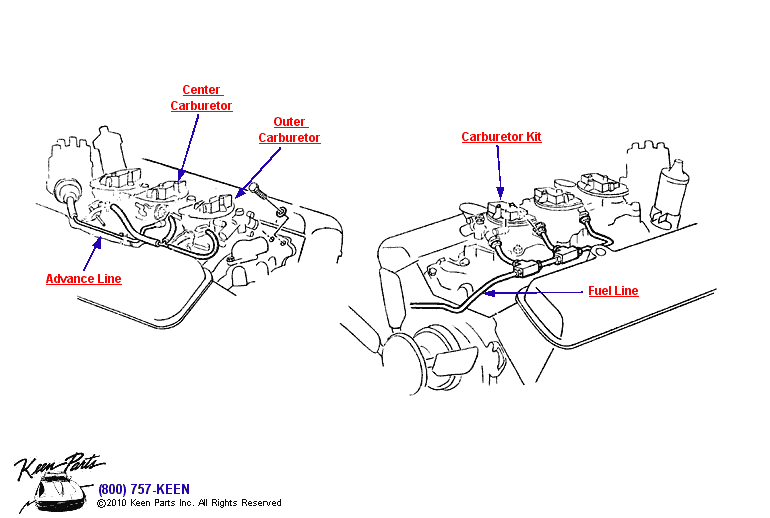 Center Carburetor

Outer Carburetor

Advance Line

Carburetor Kit

Fuel Line

Keen Parts

(800) 757-KEEN
©2010 Keen Parts Inc. All Rights Reserved