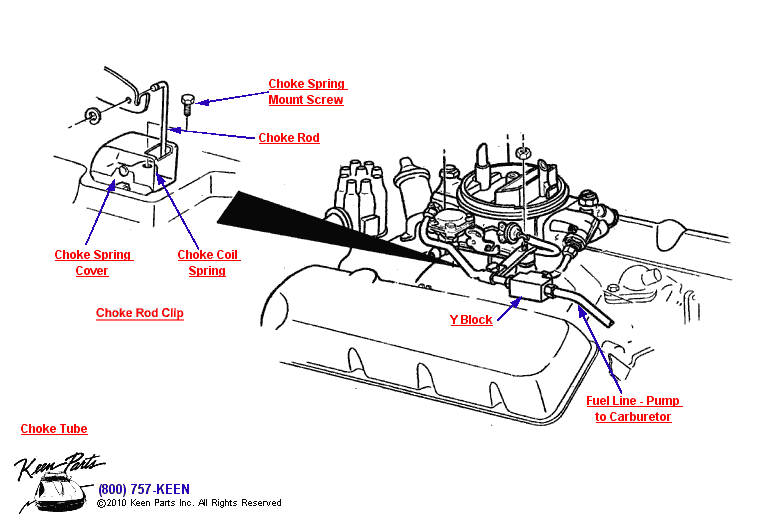 Choke Spring Mount Screw

Choke Rod

Choke Spring Cover

Choke Coil Spring

Choke Rod Clip

Y Block

Fuel Line - Pump to Carburetor

Choke Tube

Keen Parts

(800) 757-KEEN
©2010 Keen Parts Inc. All Rights Reserved