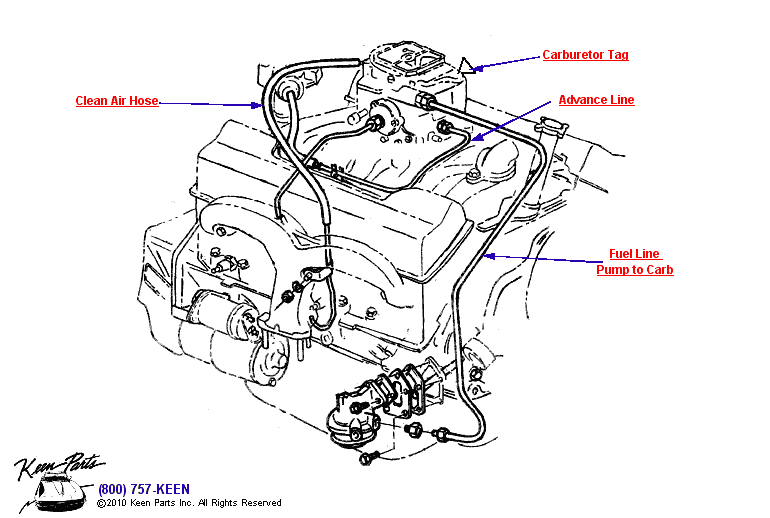 Carburetor Tag

Clean Air Hose

Advance Line

Fuel Line
Pump to Carb

Keen Parts

(800) 757-KEEN
©2010 Keen Parts Inc. All Rights Reserved