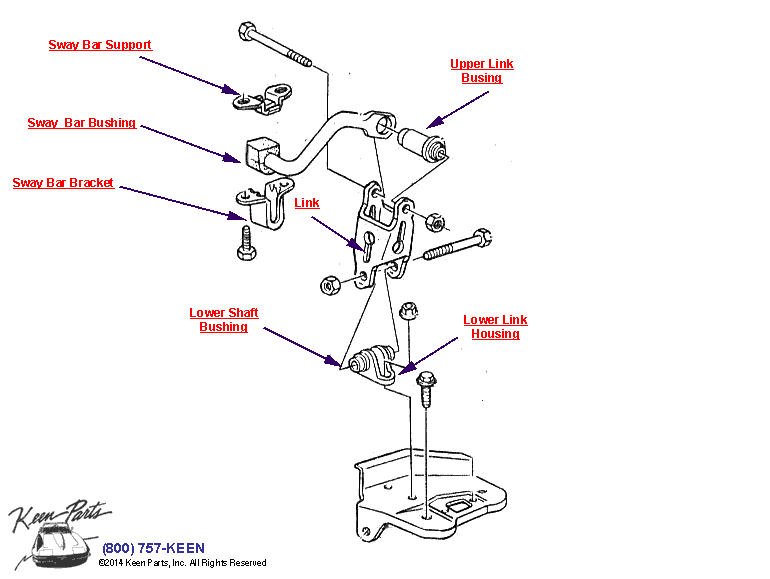 Sway Bar Support

Upper Link Busing

Sway Bar Bushing

Sway Bar Bracket

Link

Lower Shaft Bushing

Lower Link Housing

Keen Parts

(800) 757-KEEN

©2014 Keen Parts, Inc. All Rights Reserved