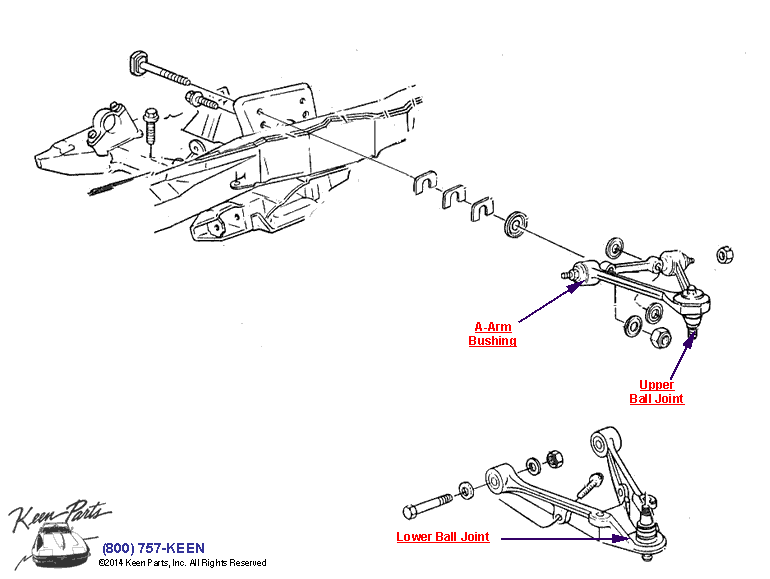 A-Arm Bushing

Upper Ball Joint

Lower Ball Joint

Keen Parts

(800) 757-KEEN
©2014 Keen Parts, Inc. All Rights Reserved