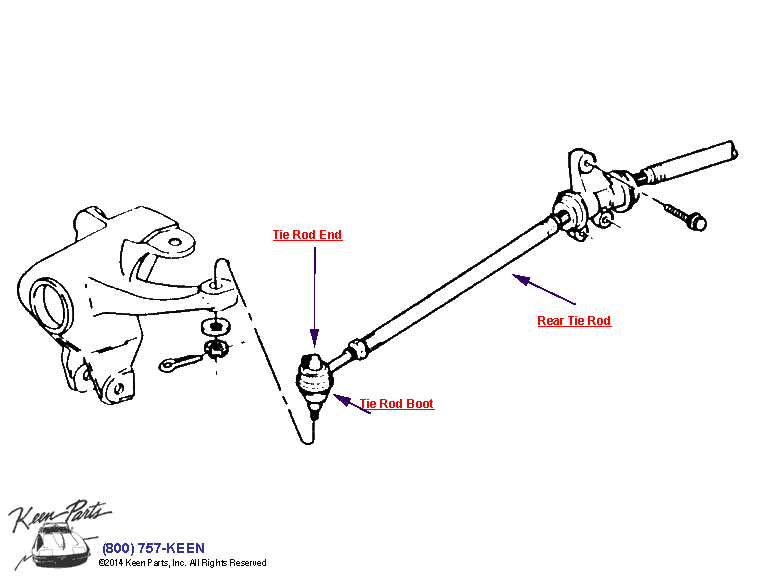 Tie Rod End

Rear Tie Rod

Tie Rod Boot

Keen Parts

(800) 757-KEEN

©2014 Keen Parts, Inc. All Rights Reserved