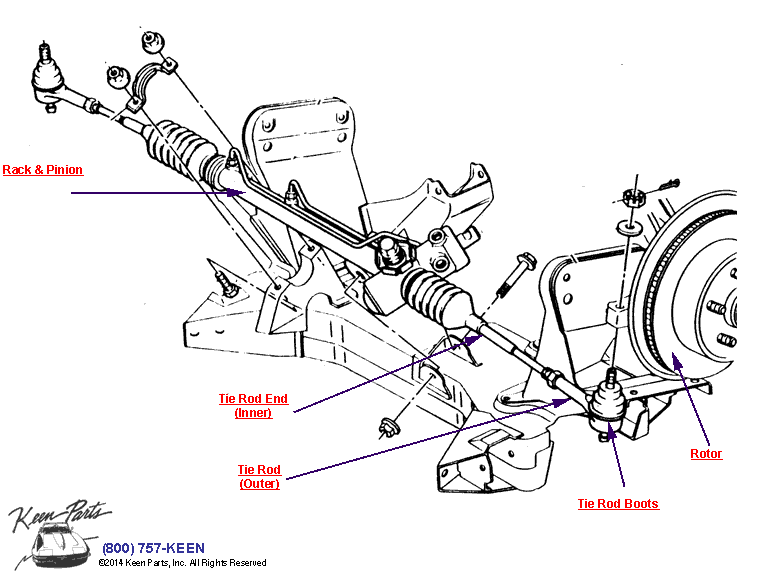 Rack & Pinion

Tie Rod End (Inner)

Tie Rod (Outer)

Rotor

Tie Rod Boots

Keen Parts

(800) 757-KEEN
©2014 Keen Parts, Inc. All Rights Reserved