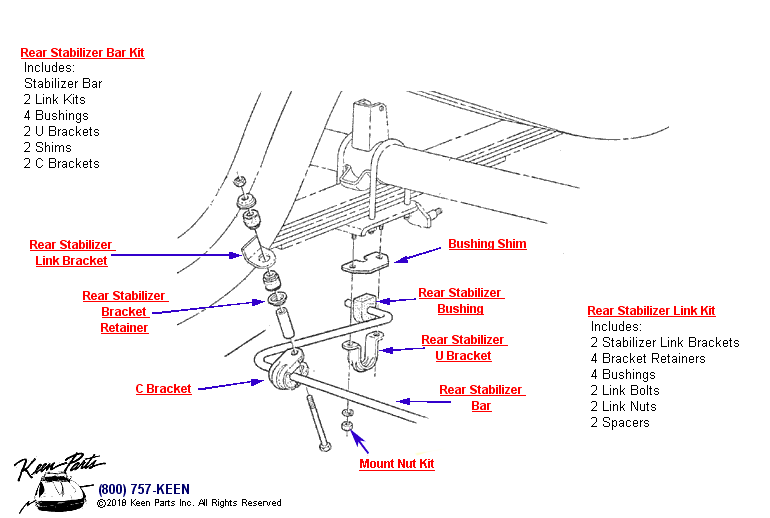 Rear Stabilizer Bar Kit
Includes:
Stabilizer Bar
2 Link Kits
4 Bushings
2 U Brackets
2 Shims
2 C Brackets

Rear Stabilizer Link Bracket

Rear Stabilizer Bracket Retainer

C Bracket

Bushing Shim

Rear Stabilizer Bushing

Rear Stabilizer U Bracket

Rear Stabilizer Bar

Mount Nut Kit

Rear Stabilizer Link Kit
Includes:
2 Stabilizer Link Brackets
4 Bracket Retainers
4 Bushings
2 Link Bolts
2 Link Nuts
2 Spacers

Keen Parts
(800) 757-KEEN
©2018 Keen Parts Inc. All Rights Reserved