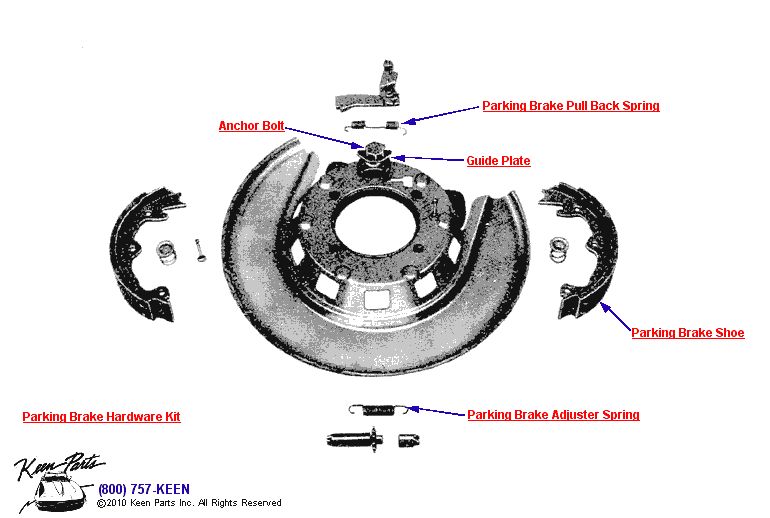 Parking Brake Pull Back Spring

Anchor Bolt

Guide Plate

Parking Brake Shoe

Parking Brake Hardware Kit

Parking Brake Adjuster Spring

Keen Parts

(800) 757-KEEN

©2010 Keen Parts Inc. All Rights Reserved