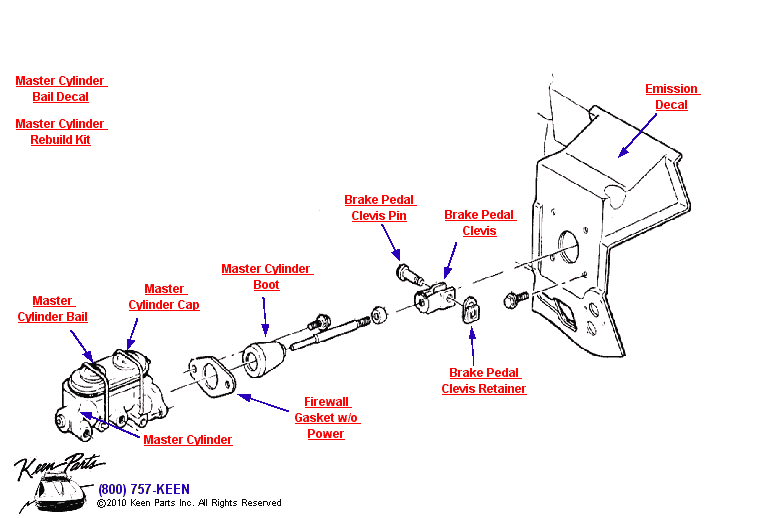 Master Cylinder Bail Decal

Master Cylinder Rebuild Kit

Emission Decal

Brake Pedal Clevis Pin

Brake Pedal Clevis

Master Cylinder Boot

Master Cylinder Bail

Master Cylinder Cap

Brake Pedal Clevis Retainer

Firewall Gasket w/o Power

Master Cylinder

Keen Parts

(800) 757-KEEN

©2010 Keen Parts Inc. All Rights Reserved