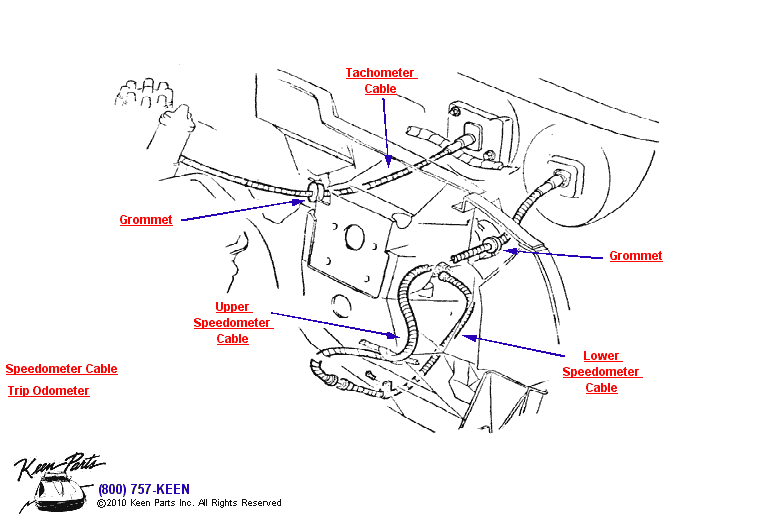 Tachometer Cable

Grommet

Grommet

Upper Speedometer Cable

Lower Speedometer Cable

Speedometer Cable

Trip Odometer

Keen Parts

(800) 757-KEEN

©2010 Keen Parts Inc. All Rights Reserved